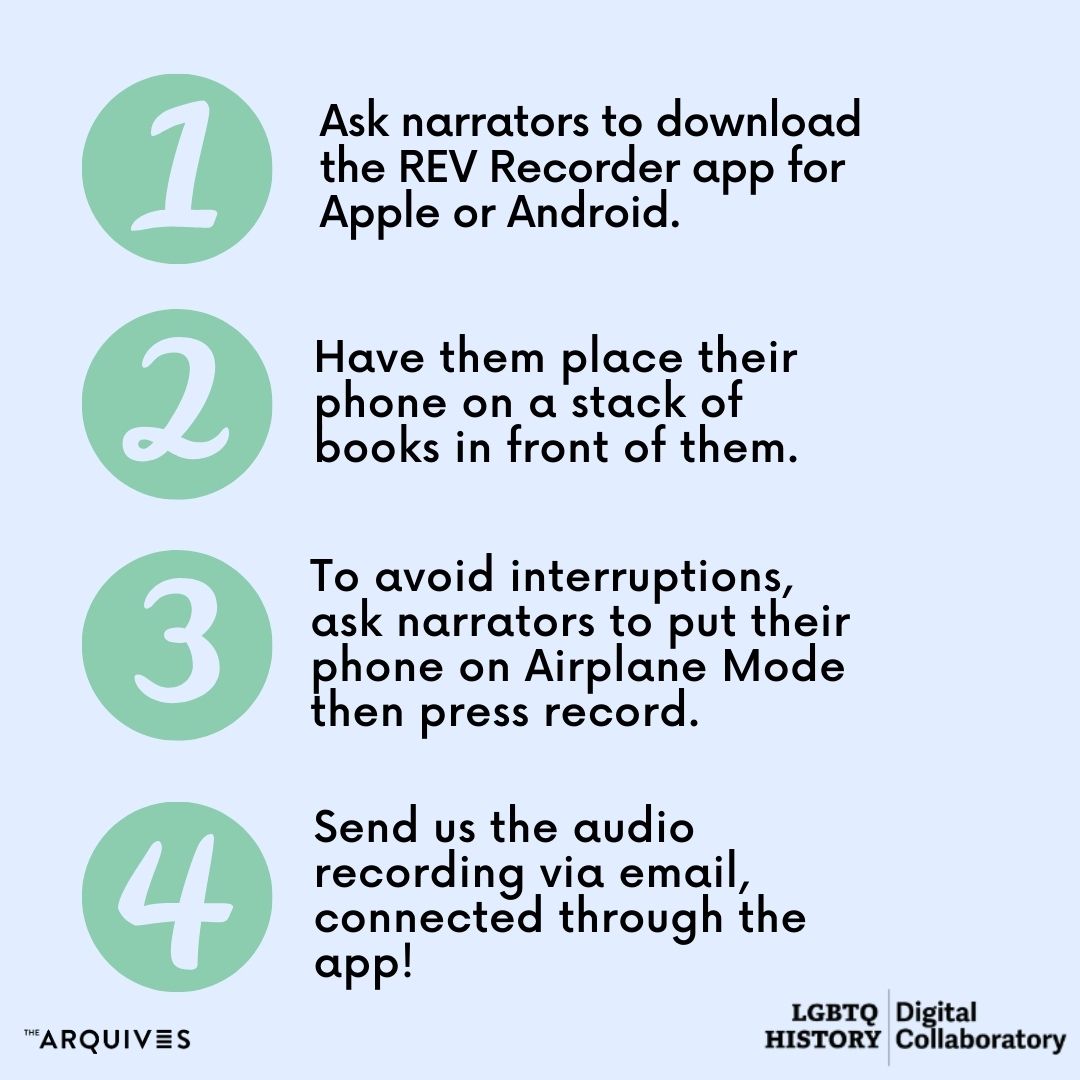 1

Ask narrators to download the REV Recorder app for Apple or Android.

2

Have them place their phone on a stack of books in front of them.

3

To avoid interruptions, ask narrators to put their phone on Airplane Mode then press record.

4

Send us the audio recording via email, connected through the app!

THE ARQUIVES

LGBTQ HISTORY Digital Collaboratory